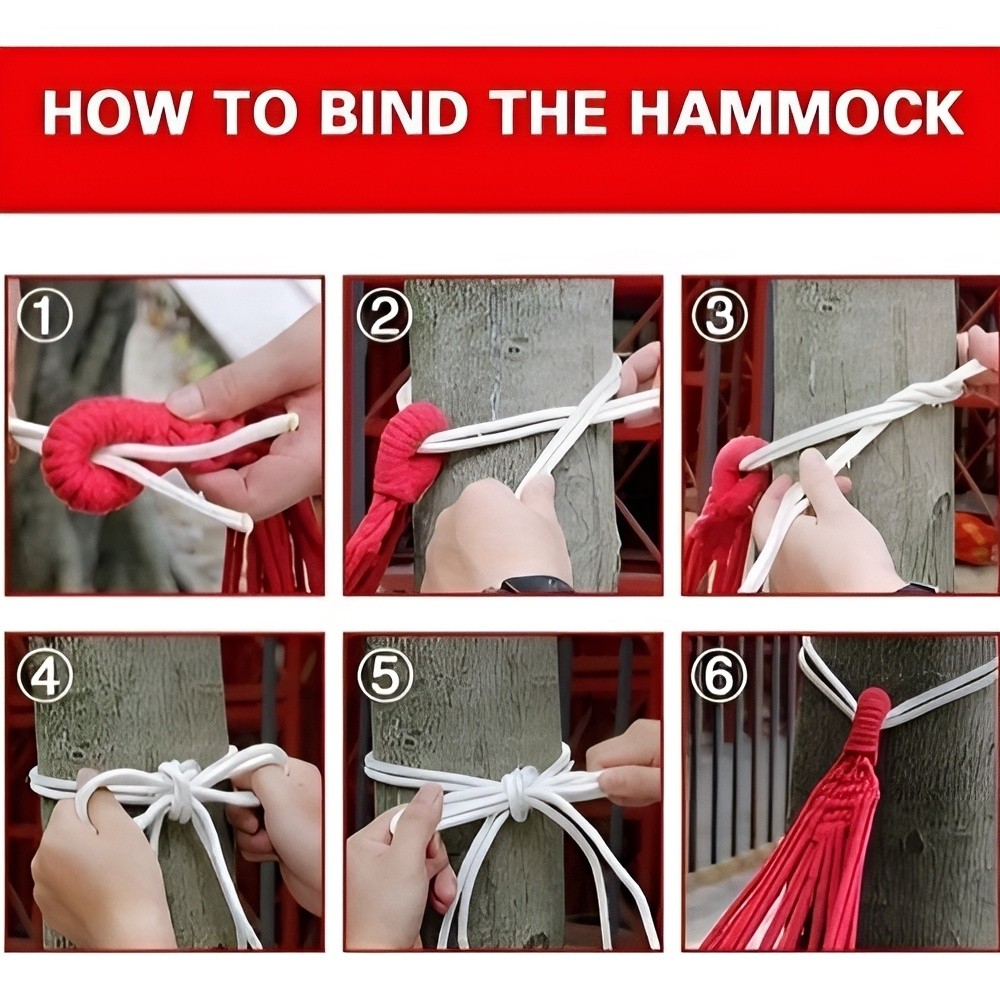 HOW TO BIND THE HAMMOCK

①

②

③

④

⑤

⑥